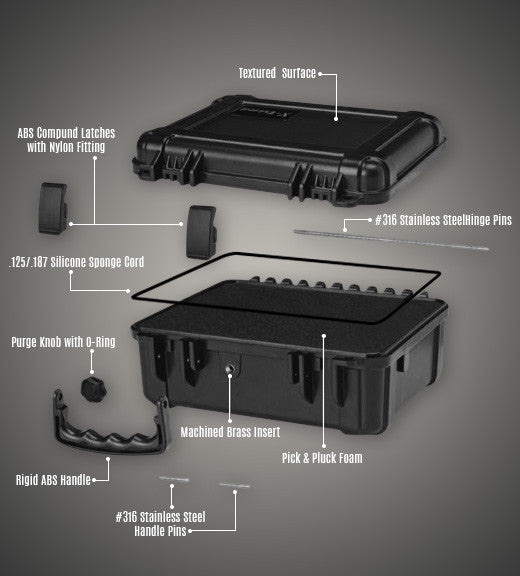 Textured Surface

ABS Compund Latches with Nylon Fitting

#316 Stainless SteelHinge Pins

.125/.187 Silicone Sponge Cord

Purge Knob with O-Ring

Machined Brass Insert

Pick & Pluck Foam

Rigid ABS Handle

#316 Stainless Steel Handle Pins